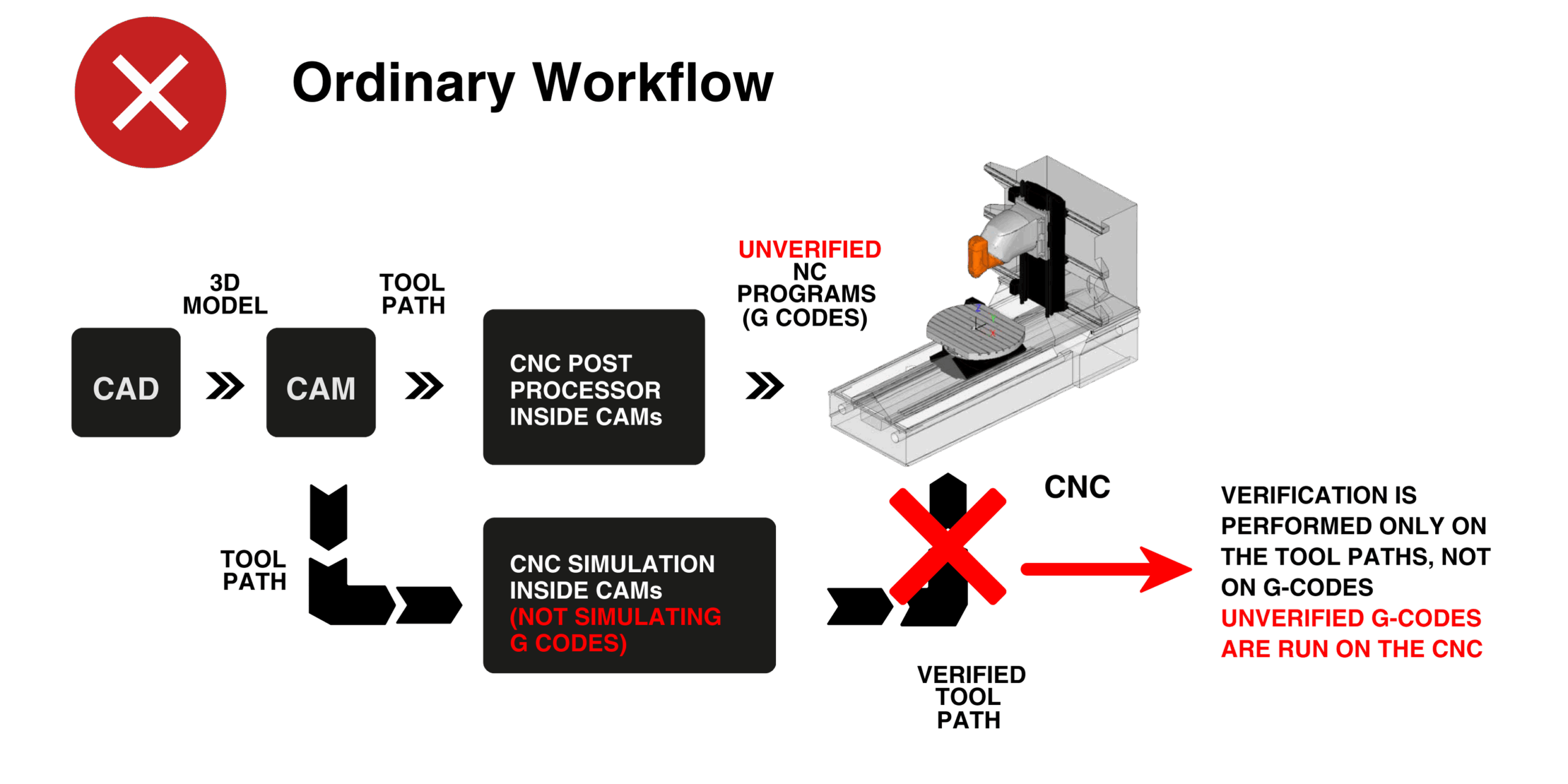 Ordinary Workflow

3D MODEL

TOOL PATH

UNVERIFIED NC PROGRAMS (G CODES)

CAD

CAM

CNC POST PROCESSOR INSIDE CAMs

CNC

TOOL PATH

CNC SIMULATION INSIDE CAMs (NOT SIMULATING G CODES)

VERIFIED TOOL PATH

VERIFICATION IS PERFORMED ONLY ON THE TOOL PATHS, NOT ON G-CODES
UNVERIFIED G-CODES ARE RUN ON THE CNC